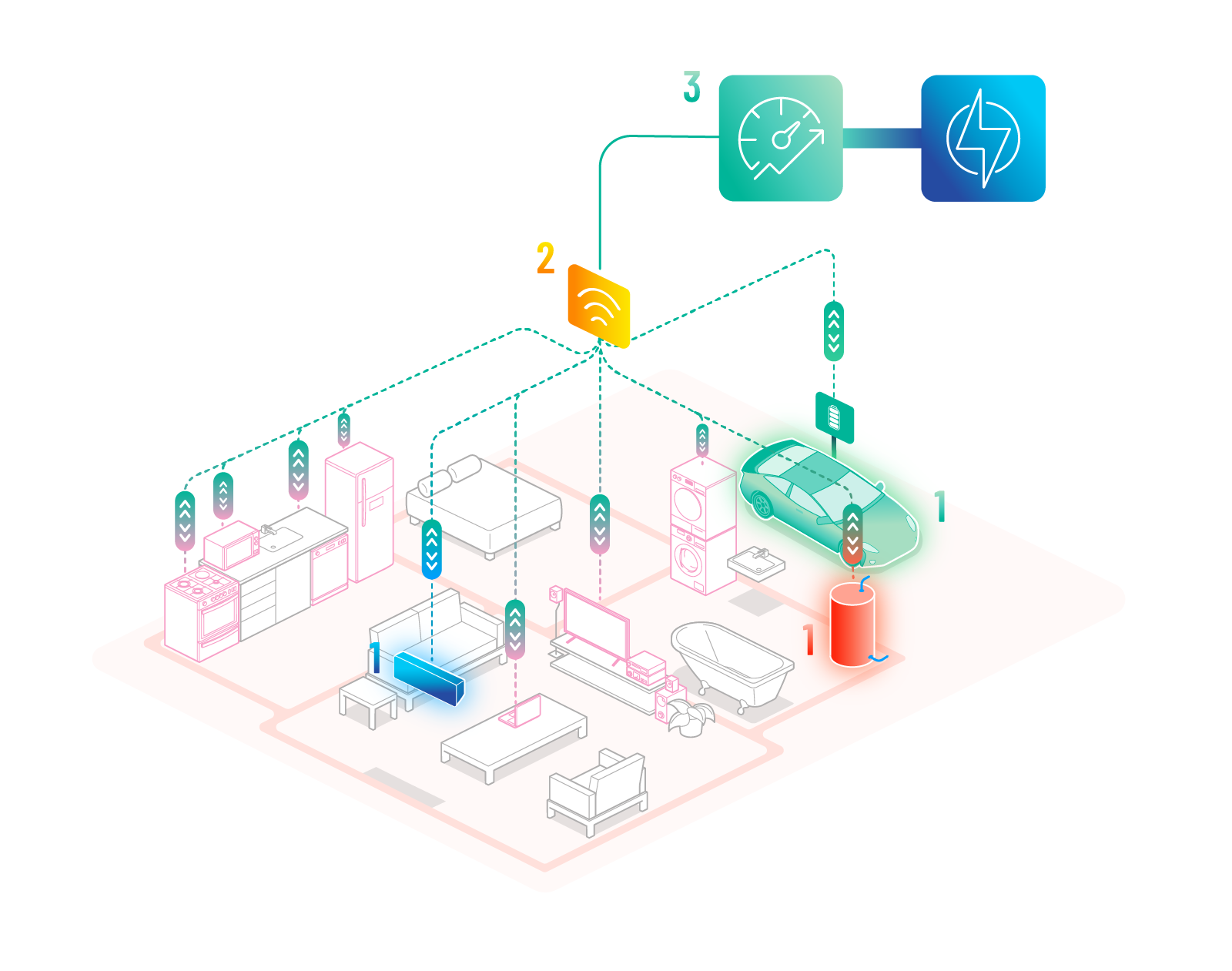 3

2

1

1

1